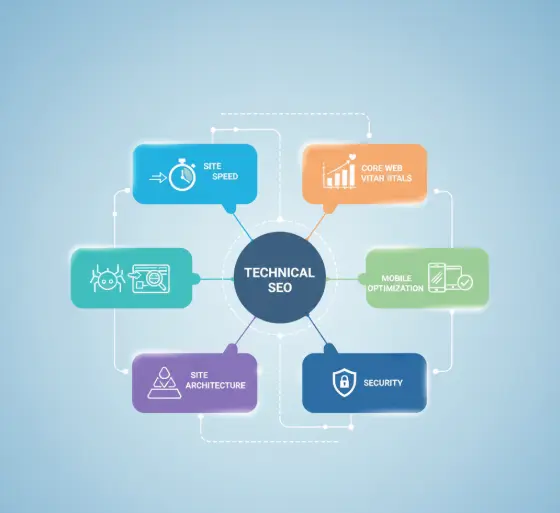 SITE SPEED

CORE WEB VITAR IITALS

TECHNICAL SEO

MOBILE OPTIMIZATION

SITE ARCHITECTURE

SECURITY