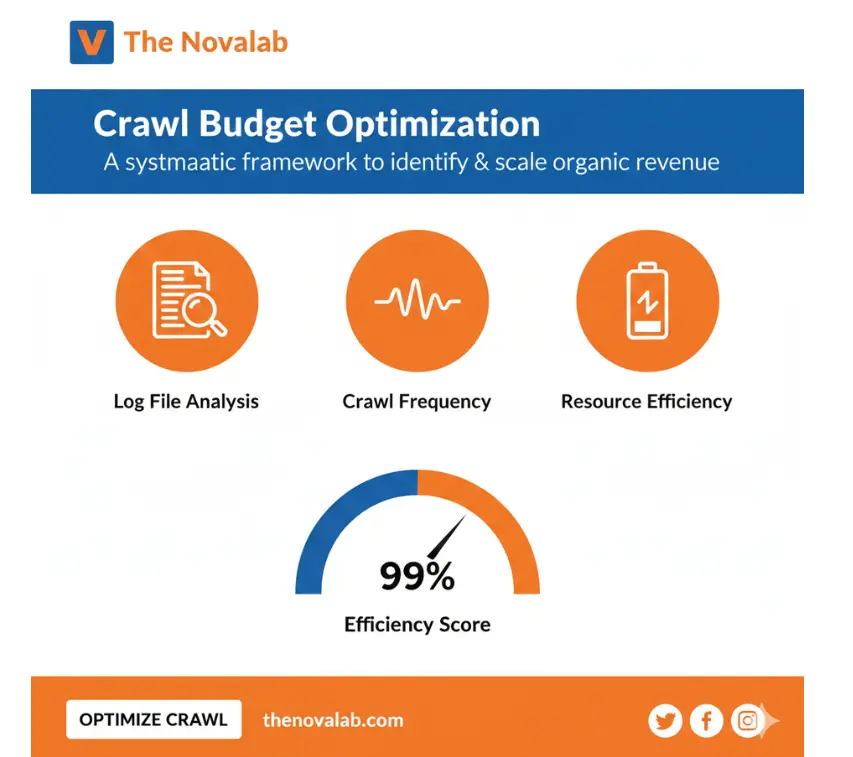 V The Novalab

Crawl Budget Optimization

A systmaatic framework to identify & scale organic revenue

Log File Analysis

Crawl Frequency

Resource Efficiency

99%

Efficiency Score

OPTIMIZE CRAWL

thenovalab.com